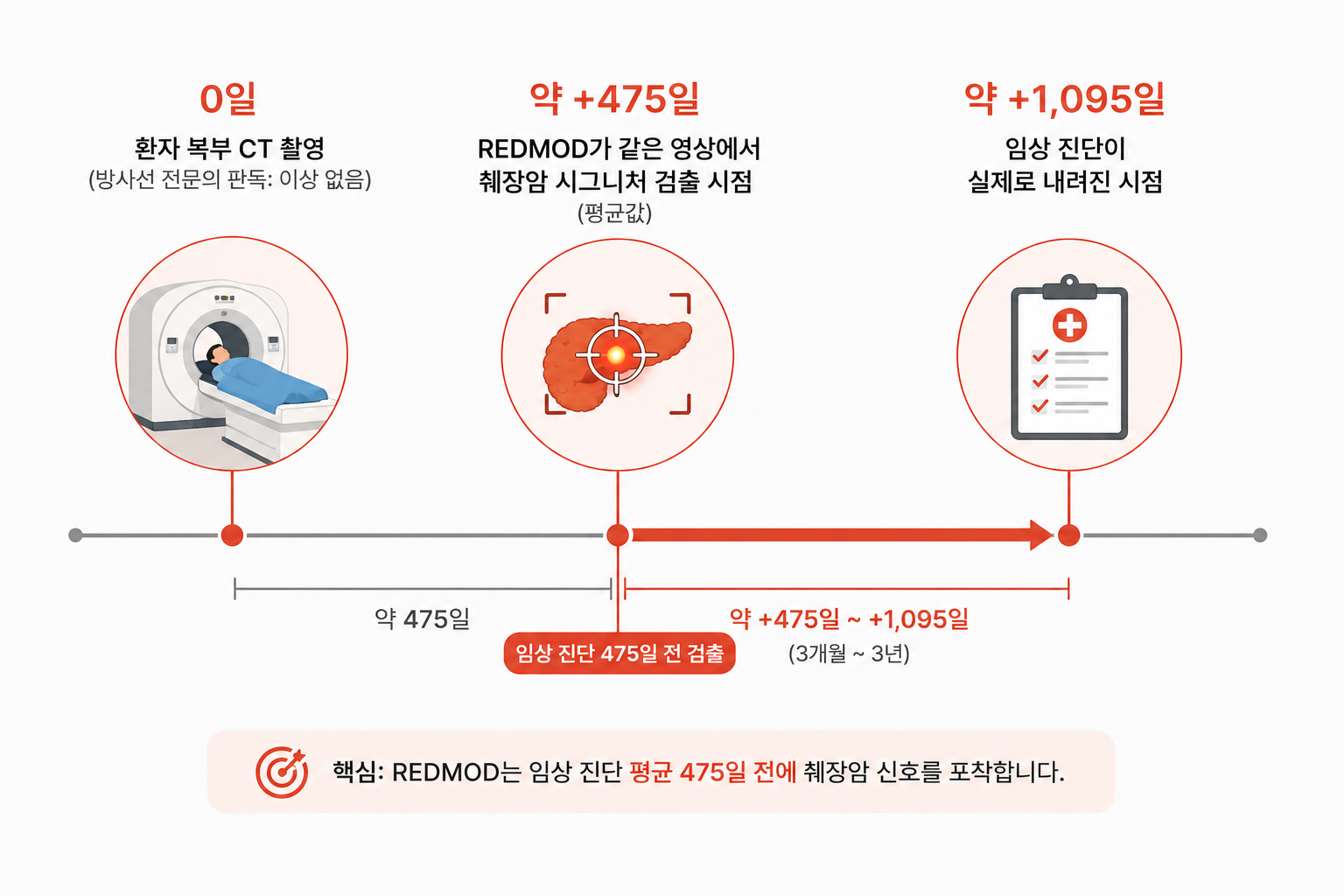 0일

환자 복부 CT 촬영
(방사선 전문의 판독: 이상 없음)

약 +475일

REDMOD가 같은 영상에서 췌장암 시그니처 검출 시점
(평균값)

약 +1,095일

임상 진단이 실제로 내려진 시점

약 475일

임상 진단 475일 전 검출

약 +475일 ~ +1,095일
(3개월 ~ 3년)

핵심: REDMOD는 임상 진단 평균 475일 전에 췌장암 신호를 포착합니다.